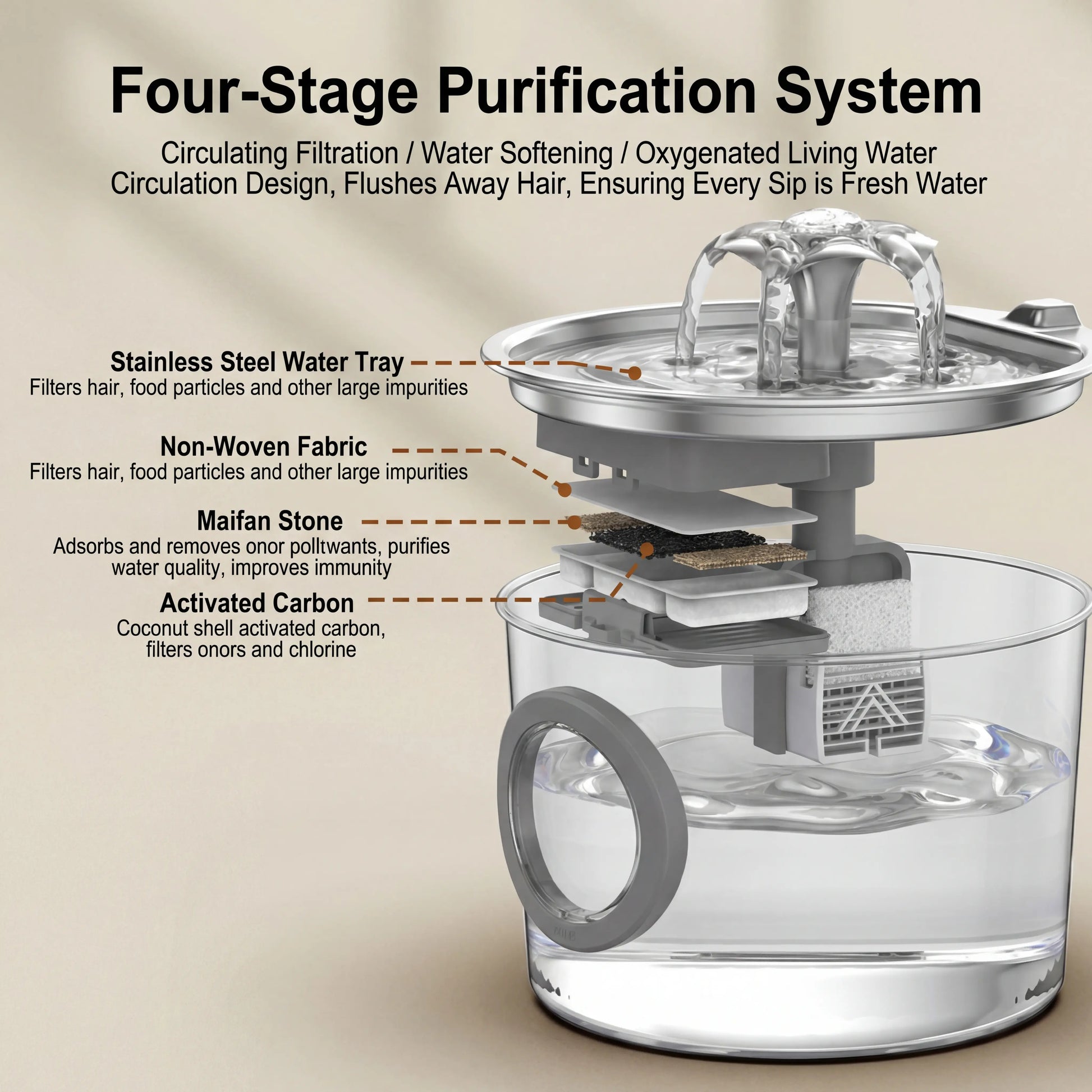 Four-Stage Purification System

Circulating Filtration / Water Softening / Oxygenated Living Water
Circulation Design, Flushes Away Hair, Ensuring Every Sip is Fresh Water

Stainless Steel Water Tray
Filters hair, food particles and other large impurities

Non-Woven Fabric
Filters hair, food particles and other large impurities

Maifan Stone
Adsorbs and removes onor polltwants, purifies water quality, improves immunity

Activated Carbon
Coconut shell activated carbon, filters onors and chlorine